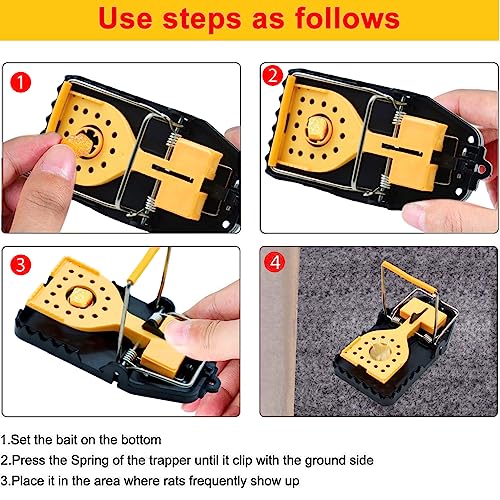 Use steps as follows

1

2

3

4

1.Set the bait on the bottom
2.Press the Spring of the trapper until it clip with the ground side
3.Place it in the area where rats frequently show up